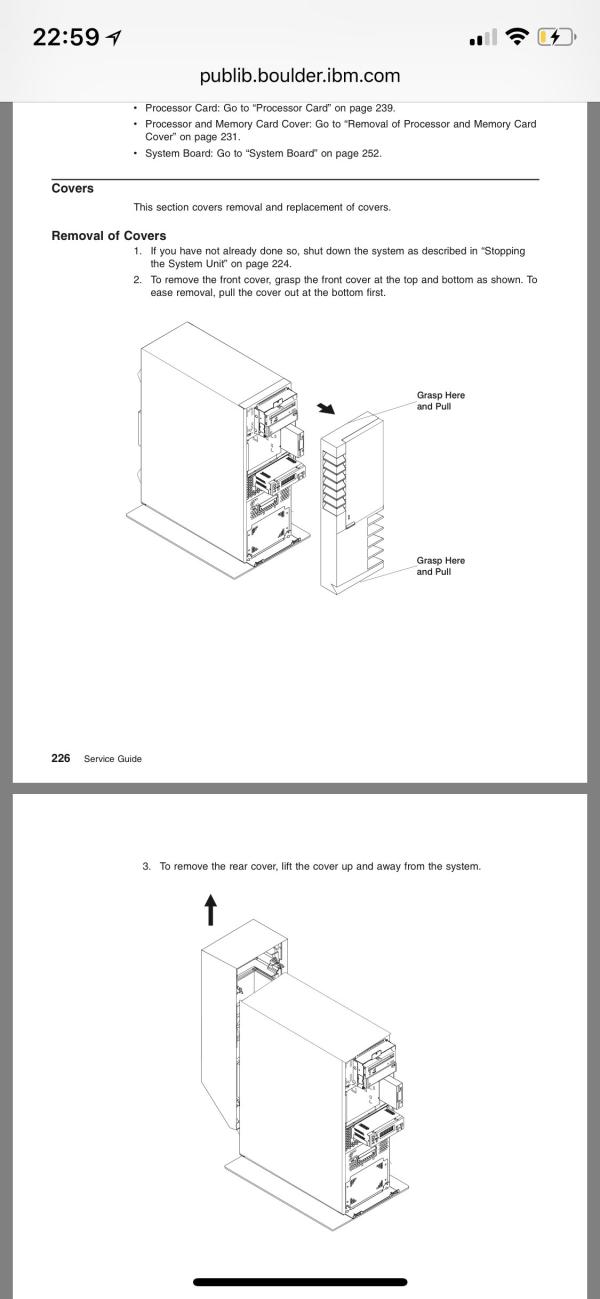 22:59

publib.boulder.ibm.com

• Processor Card: Go to "Processor Card" on page 239.
• Processor and Memory Card Cover: Go to "Removal of Processor and Memory Card Cover" on page 231.
• System Board: Go to "System Board" on page 252.

Covers

This section covers removal and replacement of covers.

Removal of Covers

1. If you have not already done so, shut down the system as described in "Stopping the System Unit" on page 224.
2. To remove the front cover, grasp the front cover at the top and bottom as shown. To ease removal, pull the cover out at the bottom first.

Grasp Here and Pull

Grasp Here and Pull

226 Service Guide

3. To remove the rear cover, lift the cover up and away from the system.