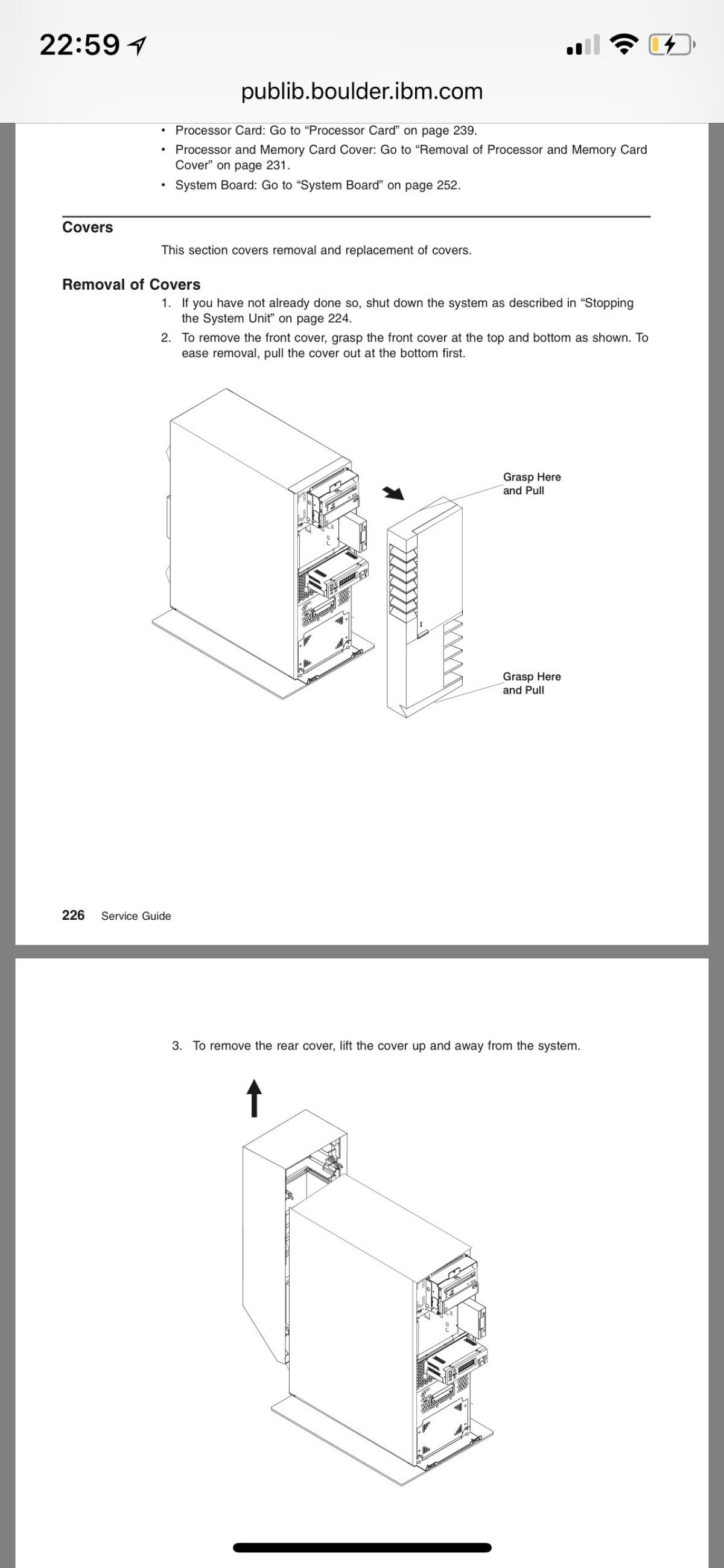 22:59

publib.boulder.ibm.com

• Processor Card: Go to “Processor Card” on page 239.
• Processor and Memory Card Cover: Go to “Removal of Processor and Memory Card Cover” on page 231.
• System Board: Go to “System Board” on page 252.

Covers

This section covers removal and replacement of covers.

Removal of Covers

1. If you have not already done so, shut down the system as described in “Stopping the System Unit” on page 224.
2. To remove the front cover, grasp the front cover at the top and bottom as shown. To ease removal, pull the cover out at the bottom first.

Grasp Here and Pull

Grasp Here and Pull

226 Service Guide

3. To remove the rear cover, lift the cover up and away from the system.