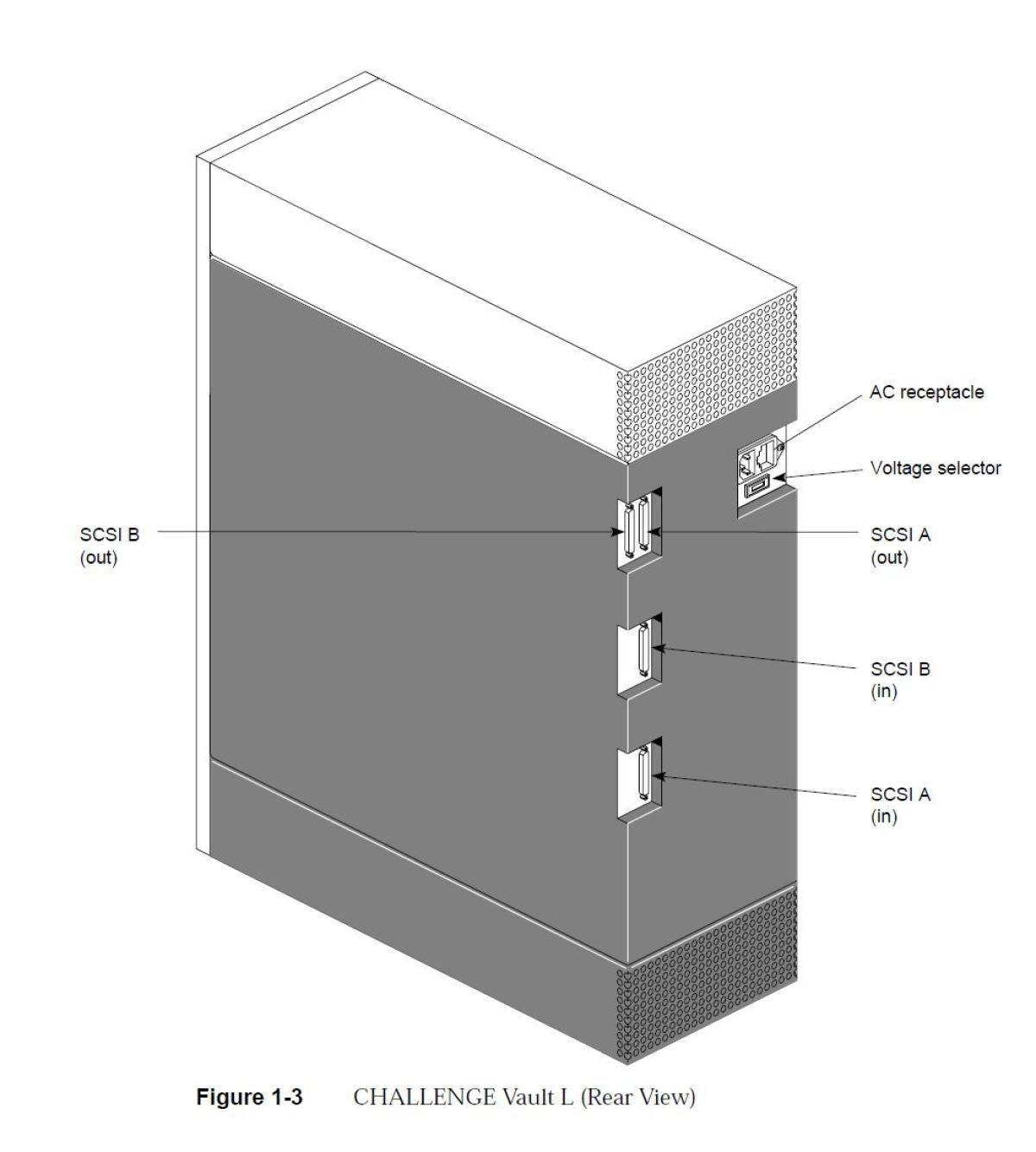 AC receptacle

Voltage selector

SCSI B
(out)

SCSI A
(out)

SCSI B
(in)

SCSI A
(in)

Figure 1-3 CHALLENGE Vault L (Rear View)